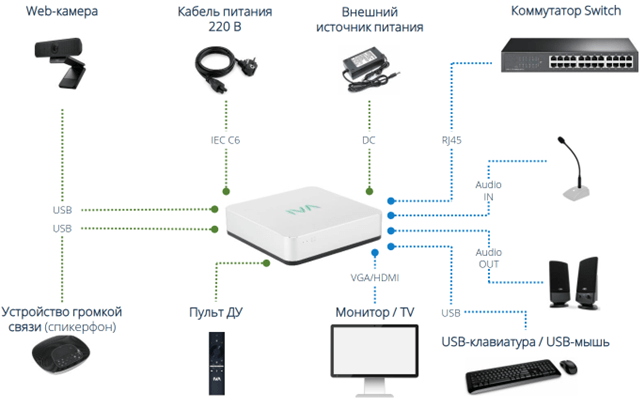 Web-камера

Кабель питания 220 В

Внешний источник питания

Коммутатор Switch

IEC C6

DC

RJ45

Audio IN

USB

USB

IVA

Audio OUT

VGA/HDMI

USB

Устройство громкой связи (спикерфон)

Пульт ДУ

Монитор / TV

USB-клавиатура / USB-мышь